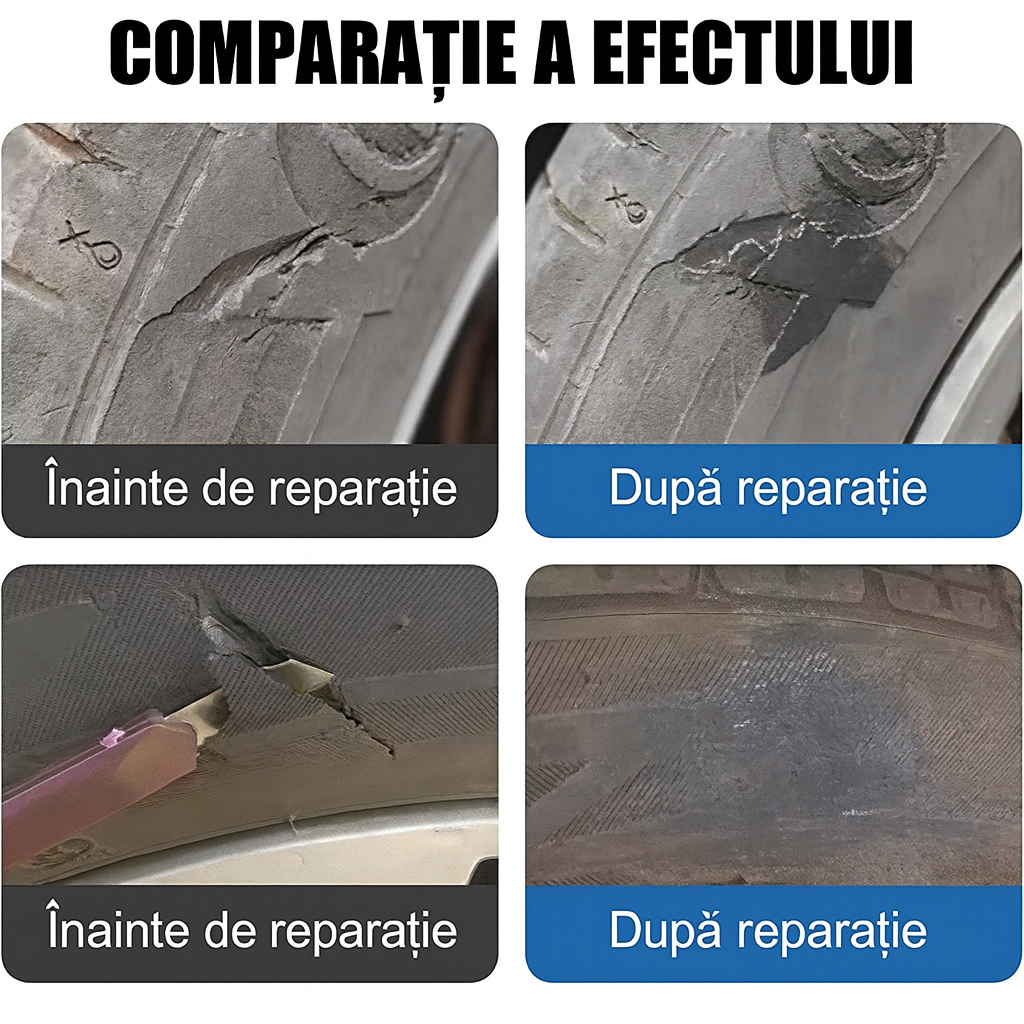 COMPARAȚIE A EFECTULUI

Înainte de reparație

După reparație

Înainte de reparație

După reparație