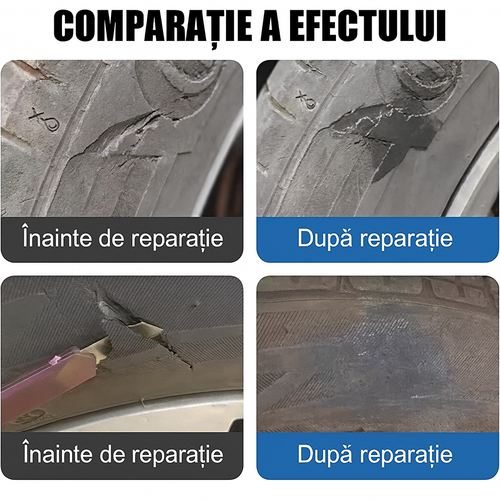 COMPARAȚIE A EFECTULUI

Înainte de reparație

După reparație

Înainte de reparație

După reparație